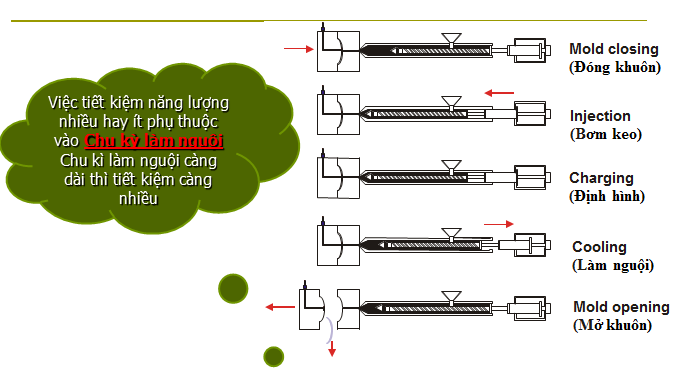 Việc tiết kiệm năng lượng nhiều hay ít phụ thuộc vào Chu kỳ làm nguội Chu kì làm nguội càng dài thì tiết kiệm càng nhiều

Mold closing
(Đóng khuôn)

Injection
(Bơm keo)

Charging
(Định hình)

Cooling
(Làm nguội)

Mold opening
(Mở khuôn)